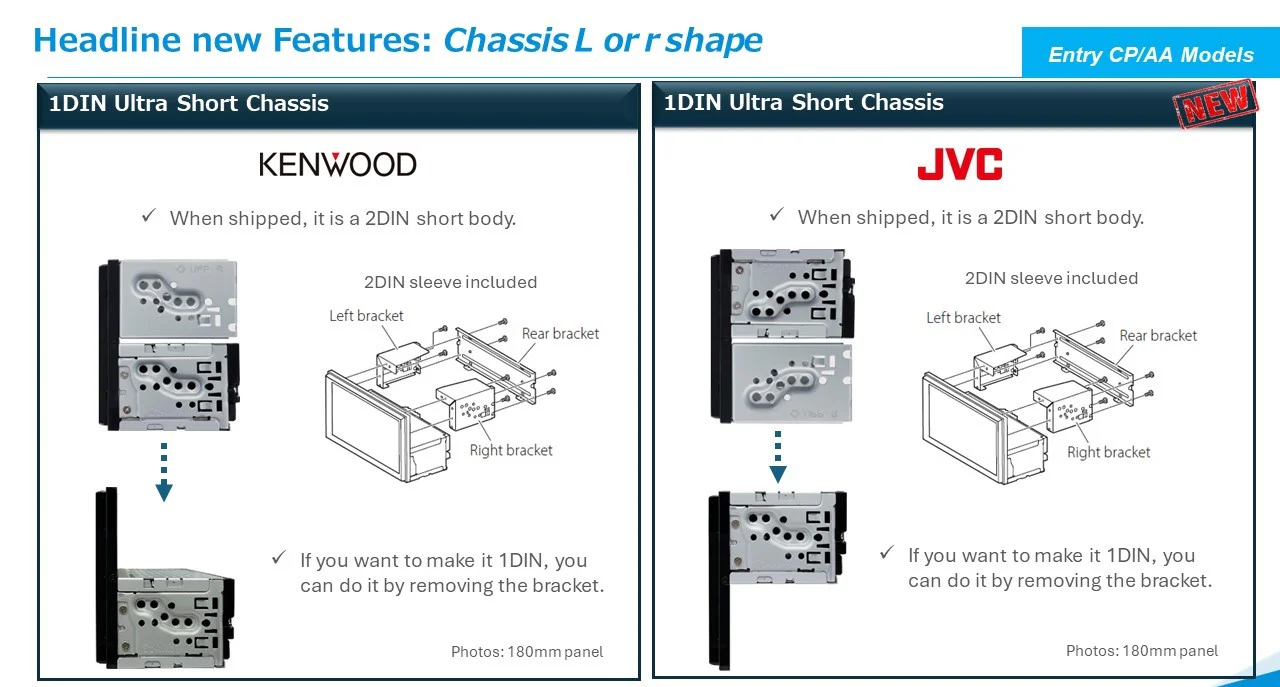 Headline new Features: Chassis L or r shape

Entry CP/AA Models

1DIN Ultra Short Chassis

KENWOOD

✓ When shipped, it is a 2DIN short body.

2DIN sleeve included

Left bracket

Rear bracket

Right bracket

✓ If you want to make it 1DIN, you can do it by removing the bracket.

Photos: 180mm panel

1DIN Ultra Short Chassis

NEW

JVC

✓ When shipped, it is a 2DIN short body.

2DIN sleeve included

Left bracket

Rear bracket

Right bracket

✓ If you want to make it 1DIN, you can do it by removing the bracket.

Photos: 180mm panel